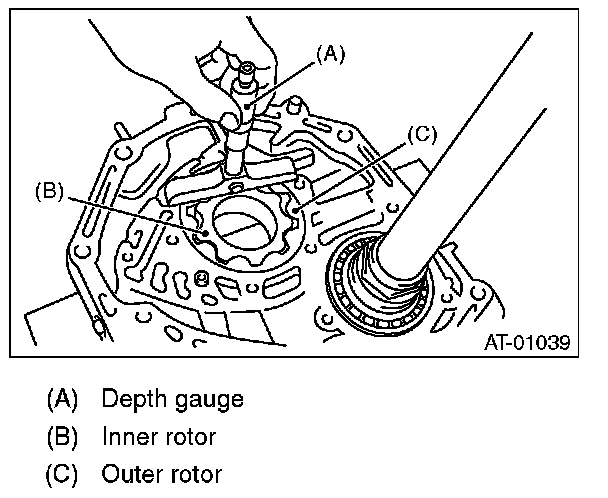 (A)

(C)

(B)

AT-01039

(A) Depth gauge
(B) Inner rotor
(C) Outer rotor