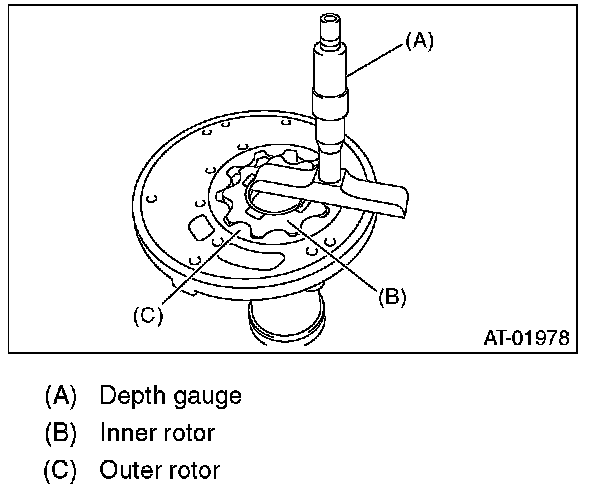 (A)

(B)

(C)

AT-01978

(A) Depth gauge
(B) Inner rotor
(C) Outer rotor