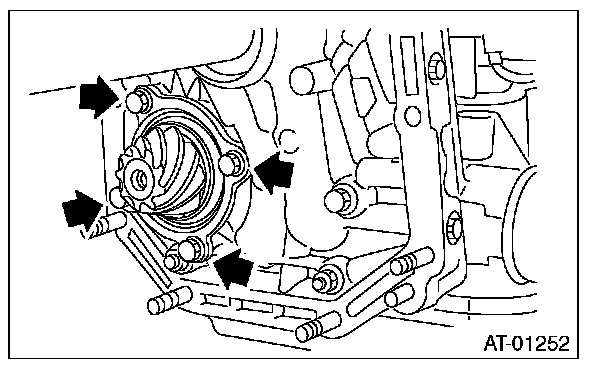 AT-01252