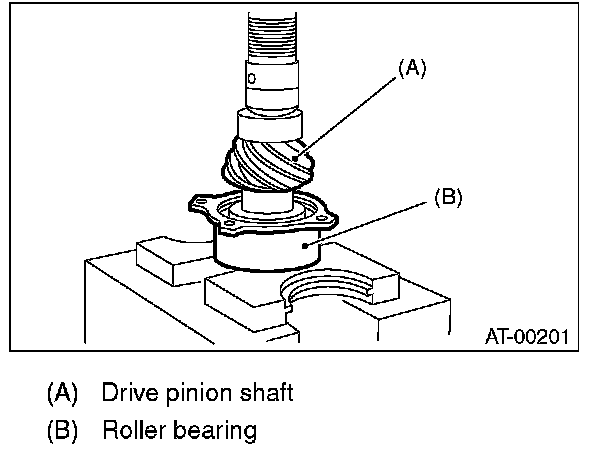 (A)

(B)

AT-00201

(A) Drive pinion shaft

(B) Roller bearing