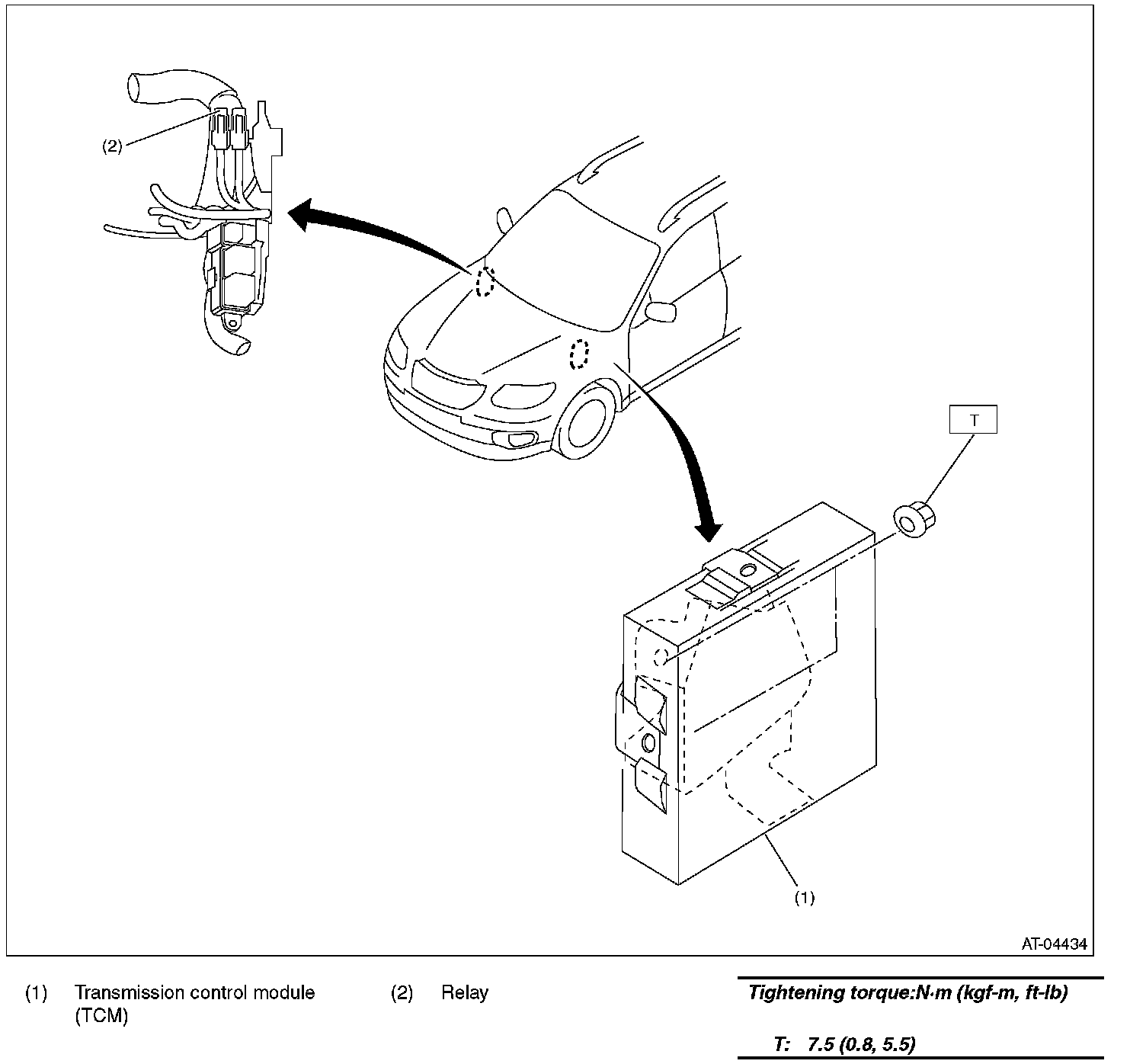 (2)

T

(1)

AT-04434

(1) Transmission control module (TCM)

(2) Relay

Tightening torque:N·m (kgf-m, ft-lb)

T: 7.5 (0.8, 5.5)