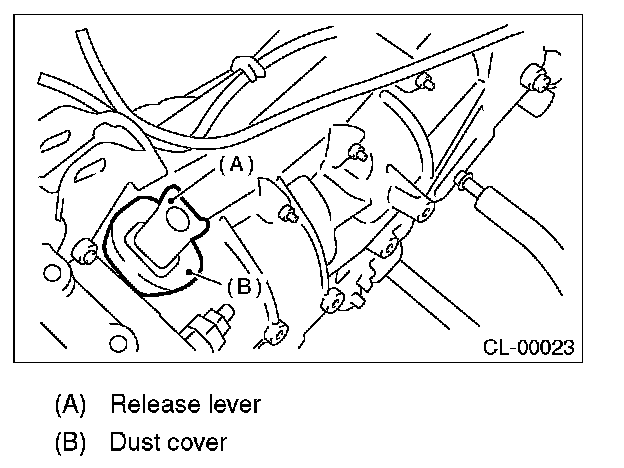 (A)

(B)

CL-00023

(A) Release lever

(B) Dust cover