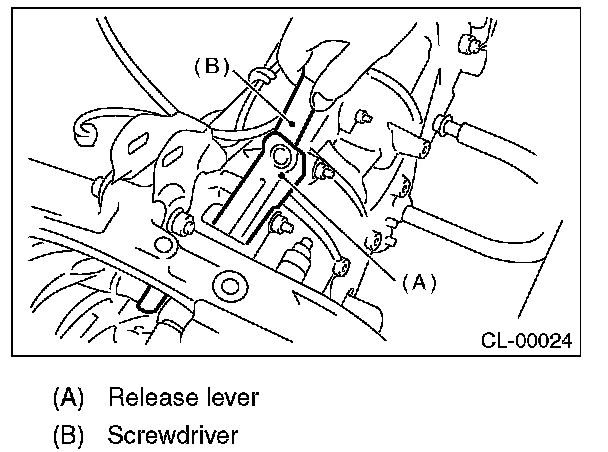 (B)

(A)

CL-00024

(A) Release lever

(B) Screwdriver