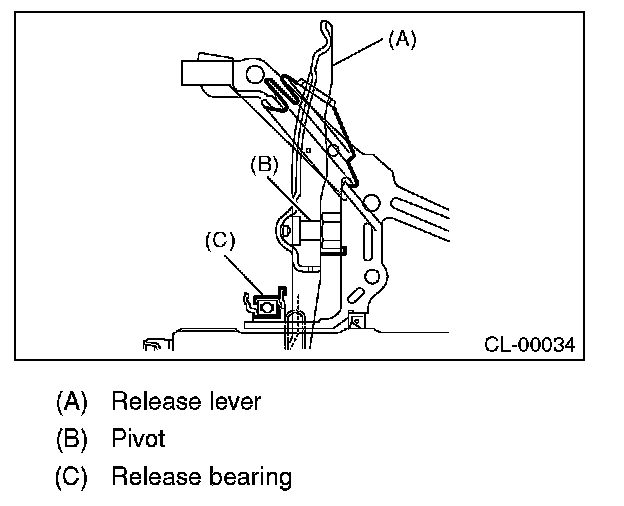 (A)
(B)
(C)
CL-00034

(A) Release lever
(B) Pivot
(C) Release bearing