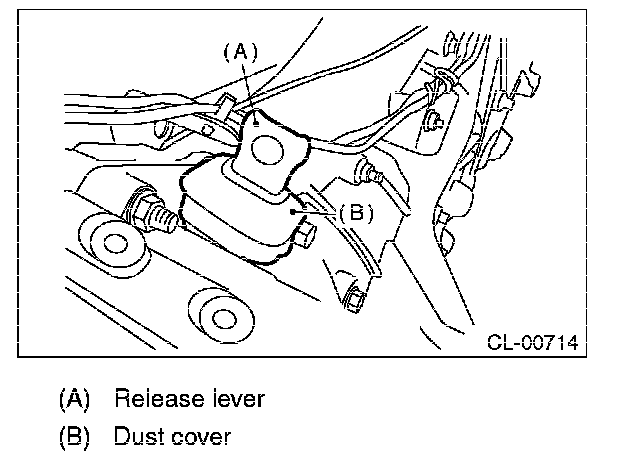 (A)

(B)

CL-00714

(A) Release lever

(B) Dust cover