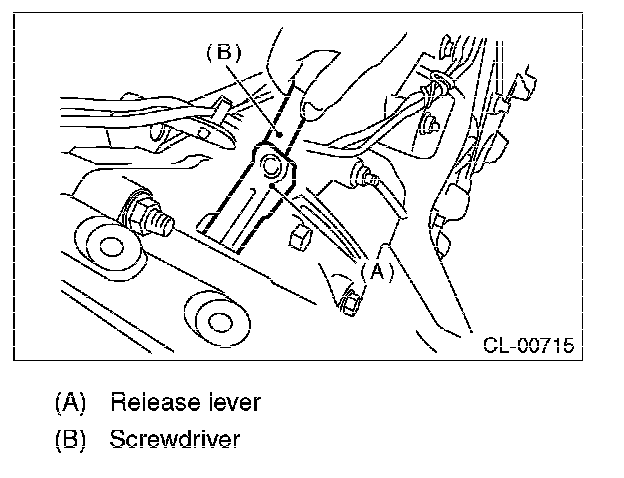 (B)

(A)

CL-00715

(A) Release lever

(B) Screwdriver