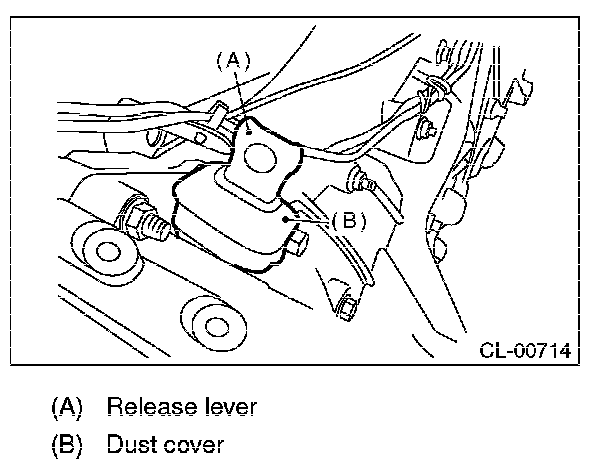 (A)

(B)

CL-00714

(A) Release lever

(B) Dust cover