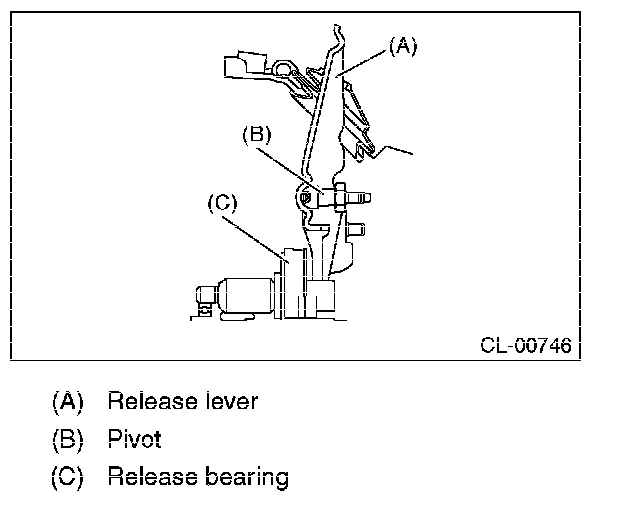 (A)

(B)

(C)

CL-00746

(A) Release lever

(B) Pivot

(C) Release bearing