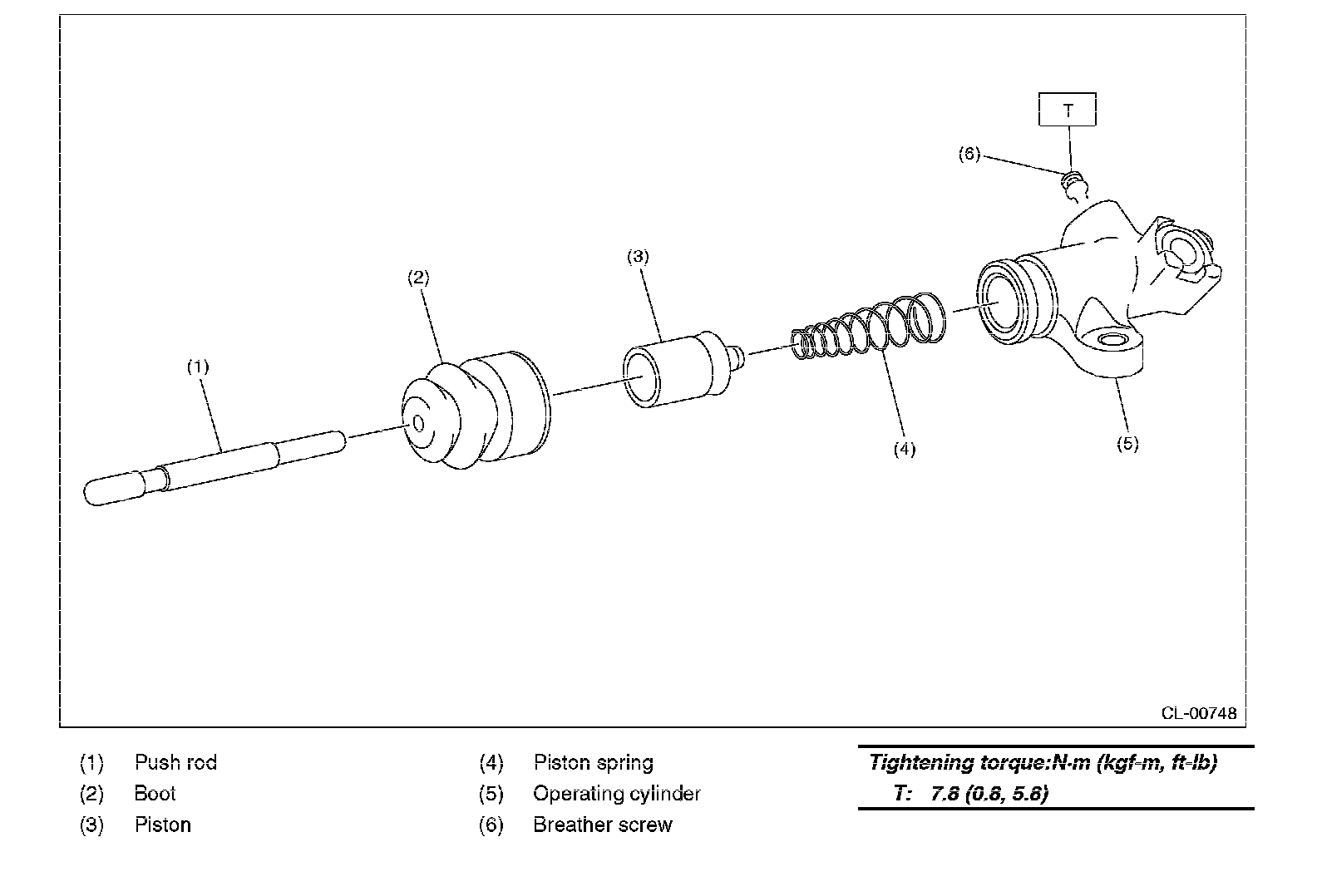 T

(6)

(3)

(2)

(1)

(4)

(5)

CL-00748

(1) Push rod
(2) Boot
(3) Piston

(4) Piston spring
(5) Operating cylinder
(6) Breather screw

Tightening torque:N·m (kgf-m, ft-lb)
T: 7.8 (0.8, 5.8)