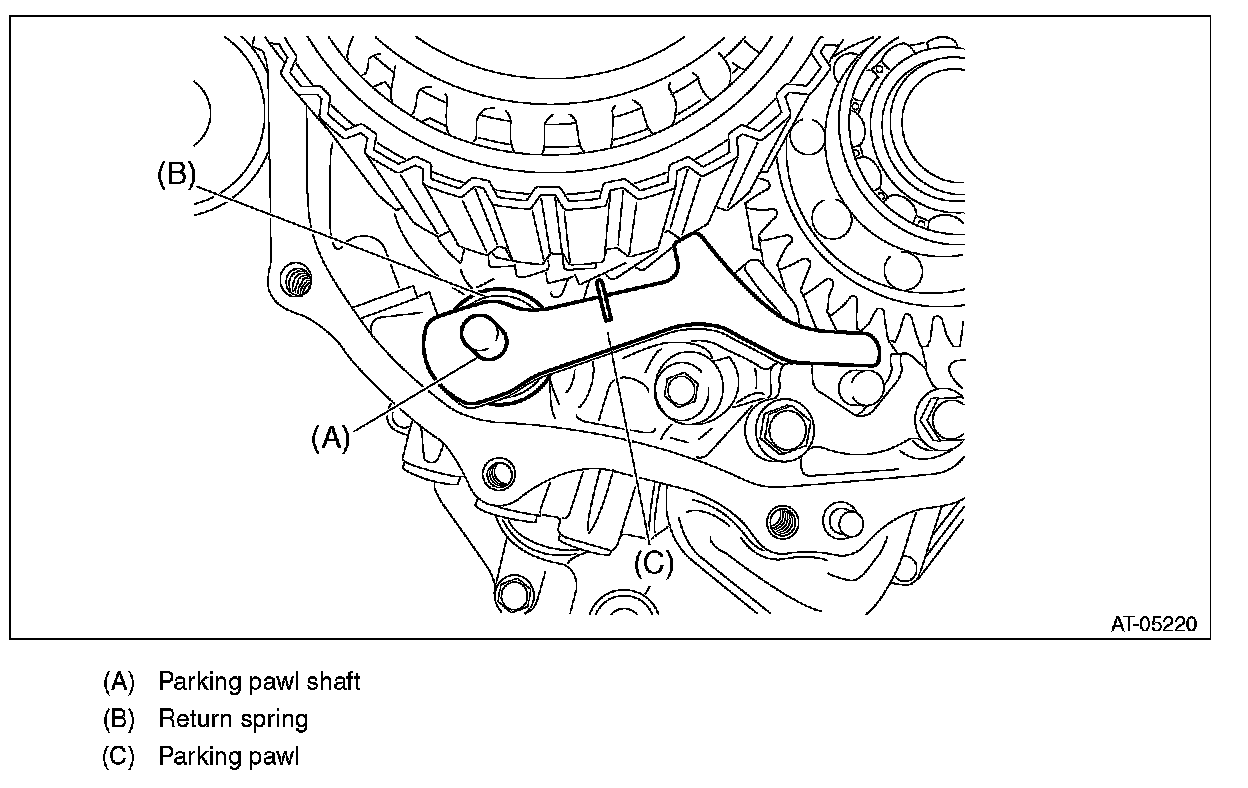 (B)

(A)

(C)

AT-05220

(A) Parking pawl shaft

(B) Return spring

(C) Parking pawl