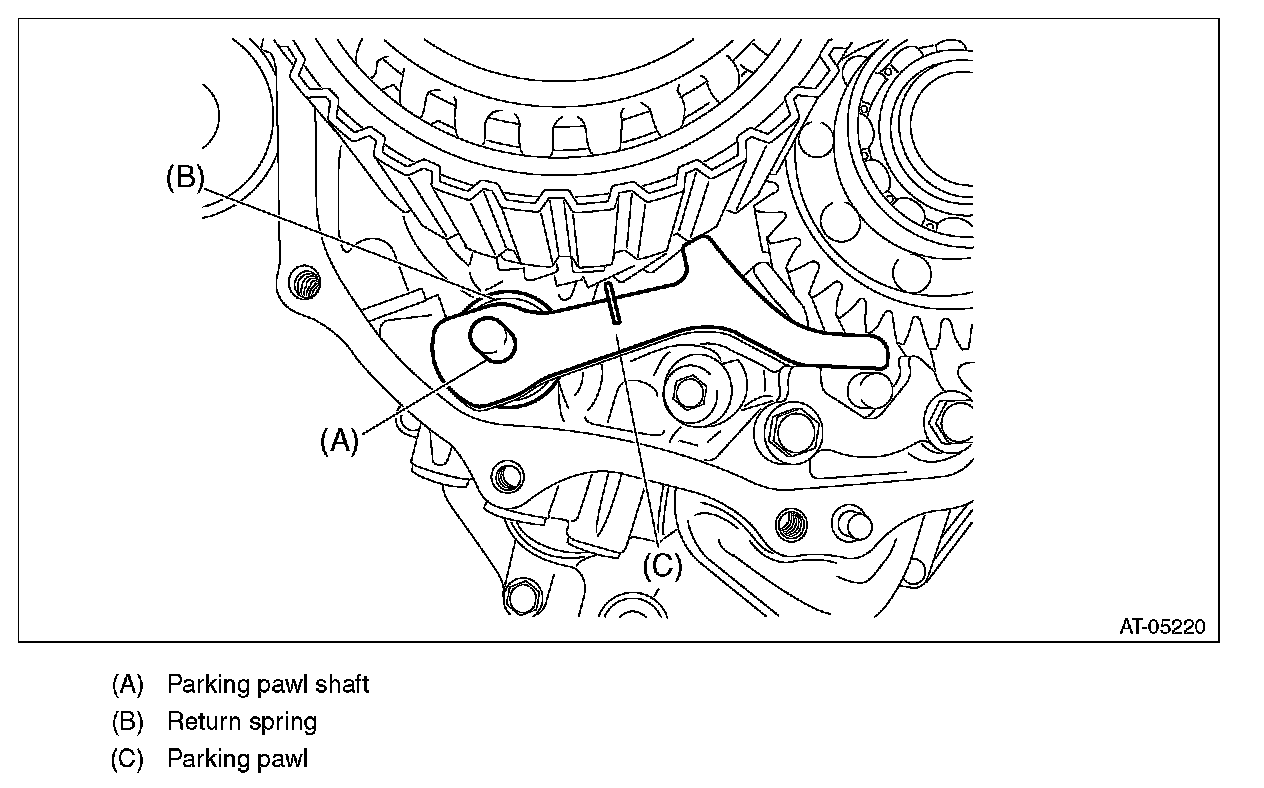 (B)

(A)

(C)

AT-05220

(A) Parking pawl shaft
(B) Return spring
(C) Parking pawl