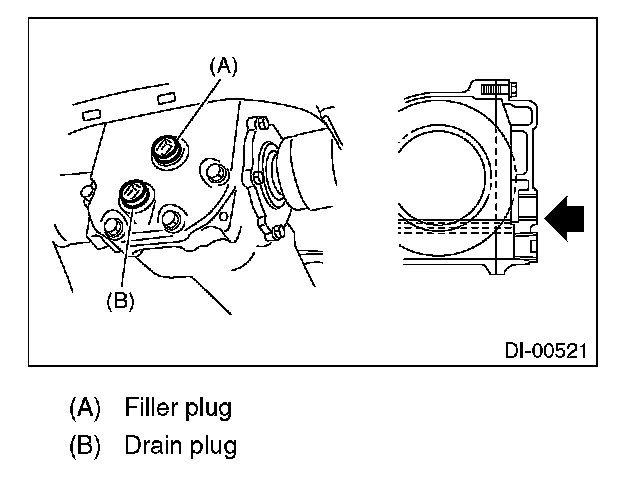 (A)

(B)

DI-00521

(A) Filler plug
(B) Drain plug