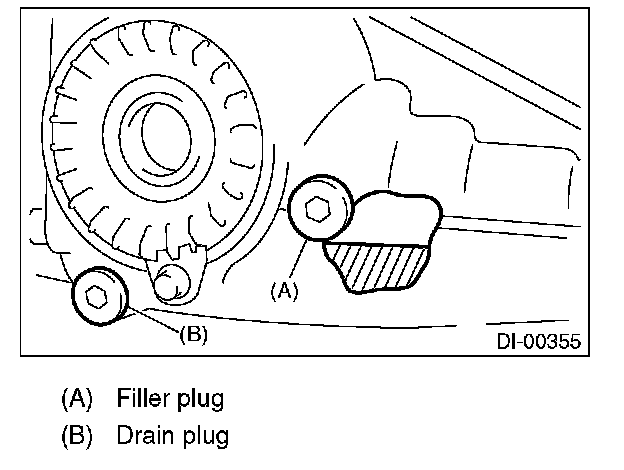 (A)

(B)

DI-00355

(A) Filler plug
(B) Drain plug