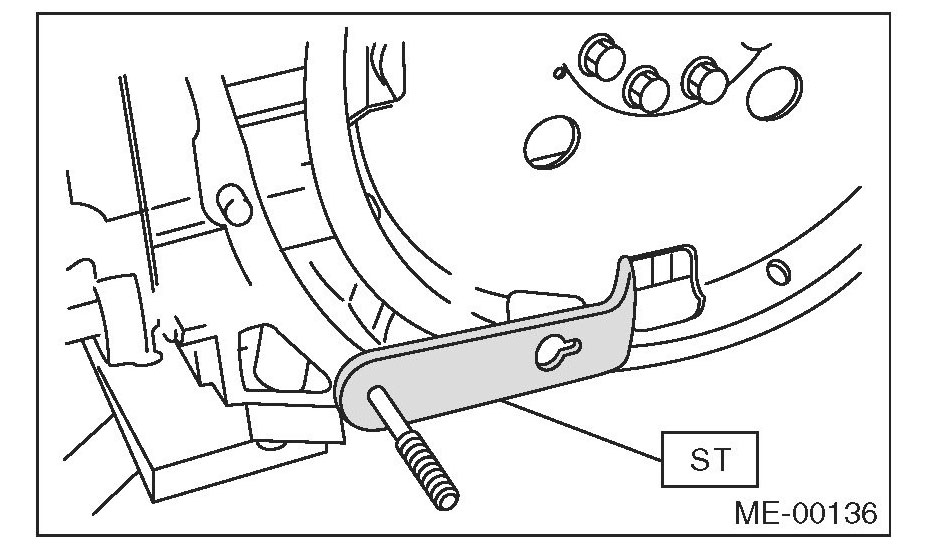 ST

ME-00136