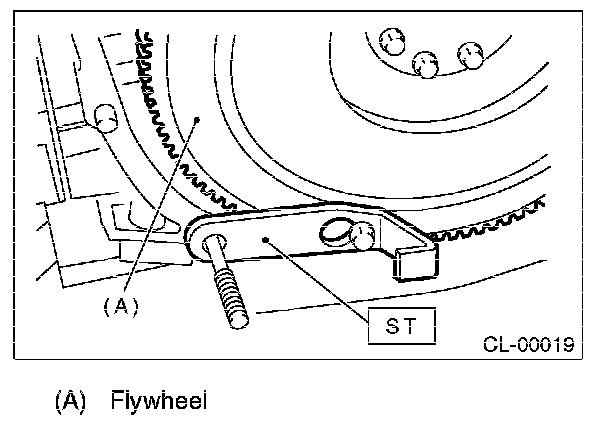 (A)

ST

CL-00019

(A) Flywheel