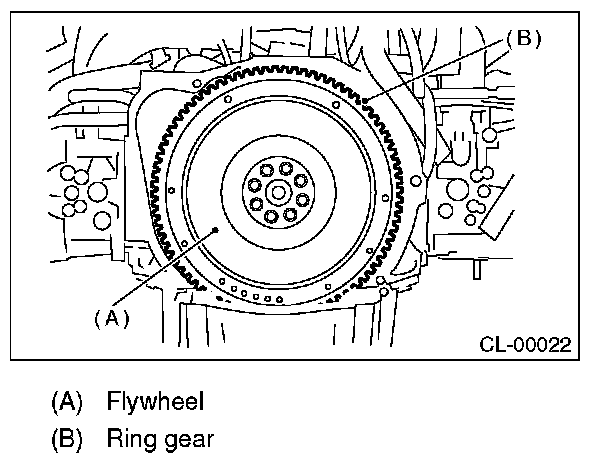 (B)

(A)

CL-00022

(A) Flywheel

(B) Ring gear