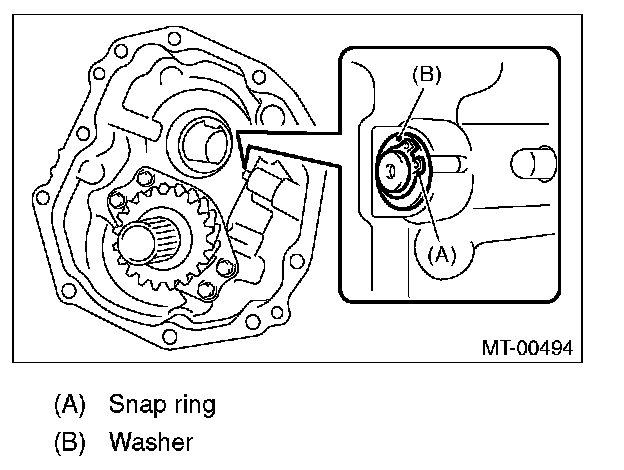 (B)

(A)

MT-00494

(A) Snap ring

(B) Washer