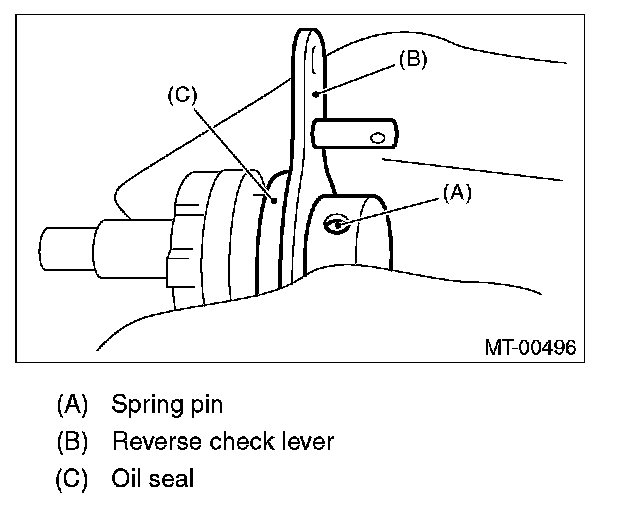 (B)
(C)
(A)
MT-00496

(A) Spring pin
(B) Reverse check lever
(C) Oil seal