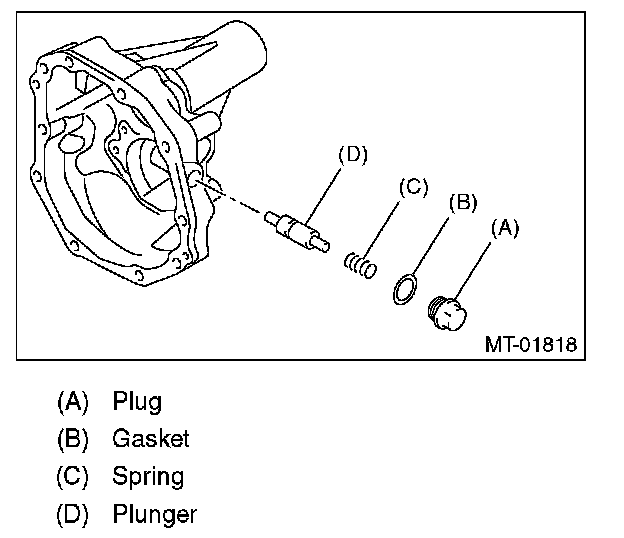 (D)
(C)
(B)
(A)
MT-01818

(A) Plug
(B) Gasket
(C) Spring
(D) Plunger