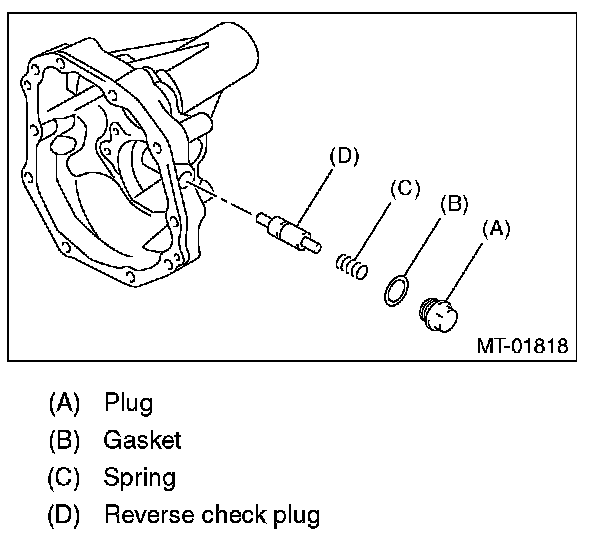 (D)
(C)
(B)
(A)
MT-01818

(A) Plug
(B) Gasket
(C) Spring
(D) Reverse check plug