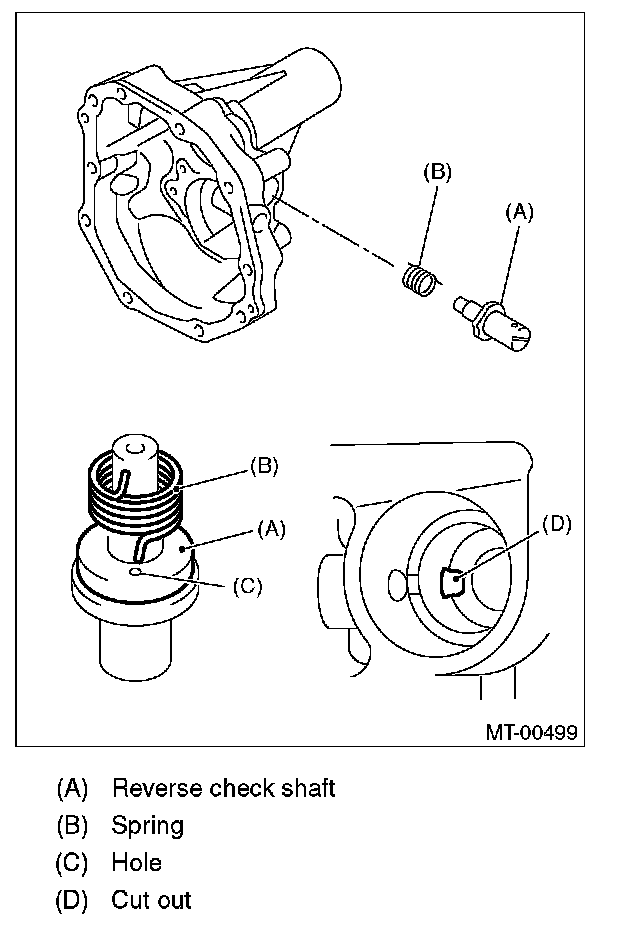 (B)
(A)
(B)
(A)
(C)
(D)
MT-00499

(A) Reverse check shaft
(B) Spring
(C) Hole
(D) Cut out