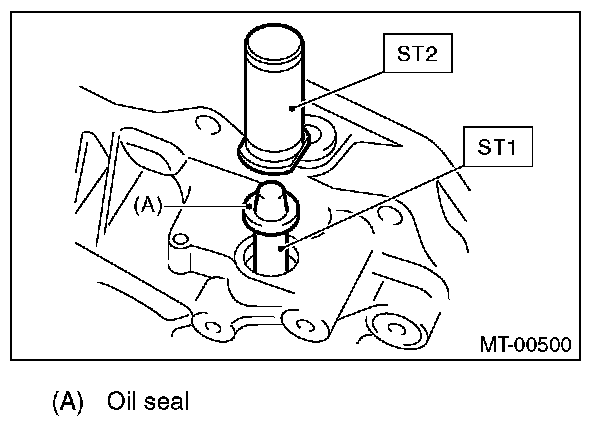 ST2

ST1

(A)

MT-00500

(A) Oil seal