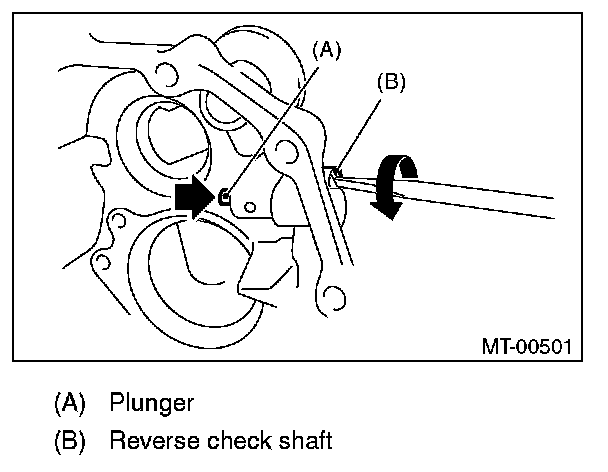 (A)

(B)

MT-00501

(A) Plunger

(B) Reverse check shaft