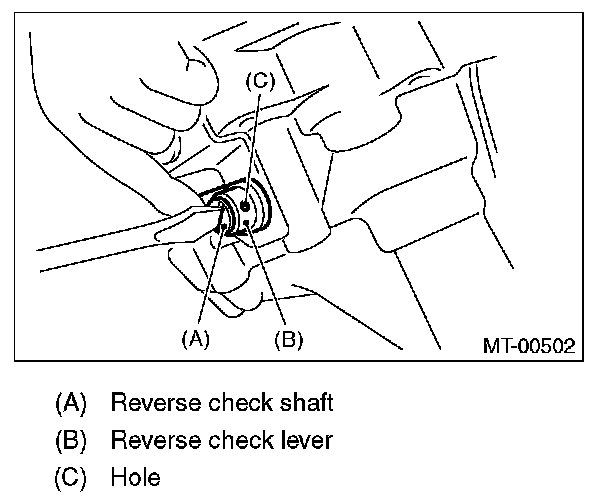 (C)

(A)

(B)

MT-00502

(A) Reverse check shaft

(B) Reverse check lever

(C) Hole