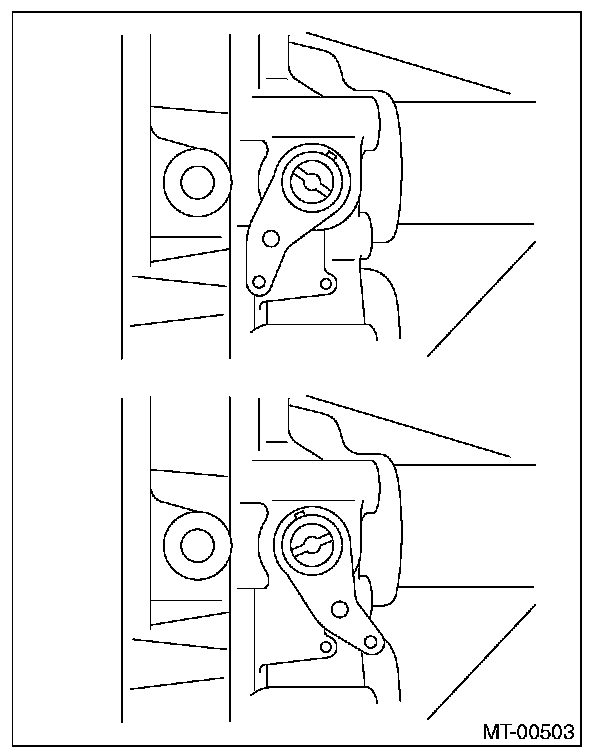 MT-00503