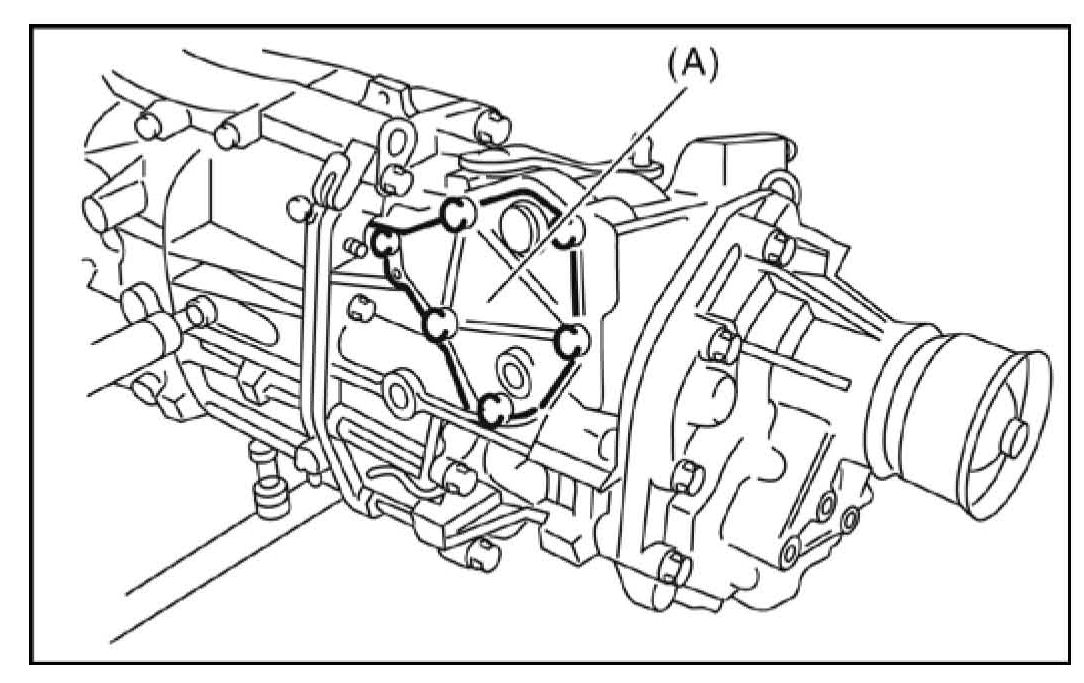 (A)