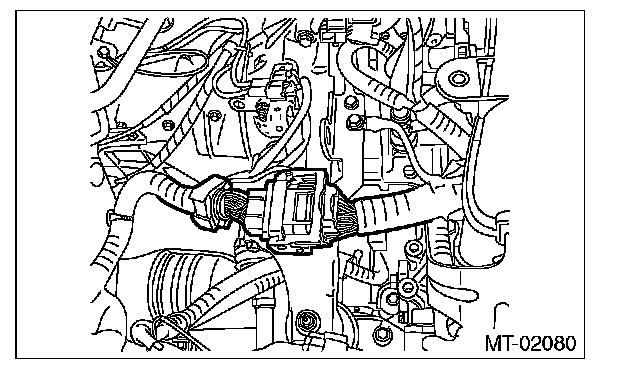 MT-02080