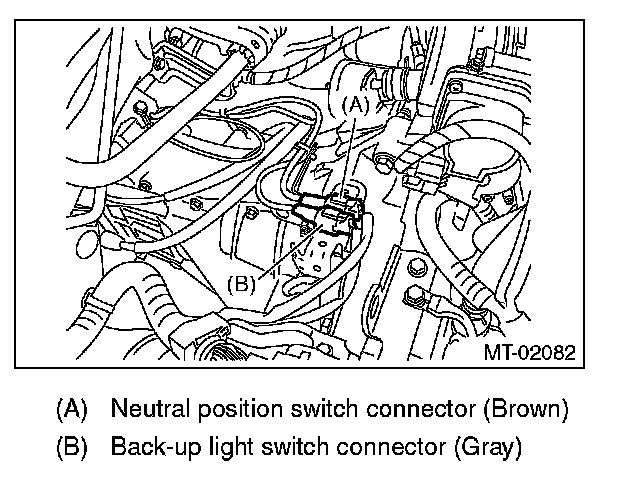 (A)

(B)

MT-02082

(A) Neutral position switch connector (Brown)

(B) Back-up light switch connector (Gray)