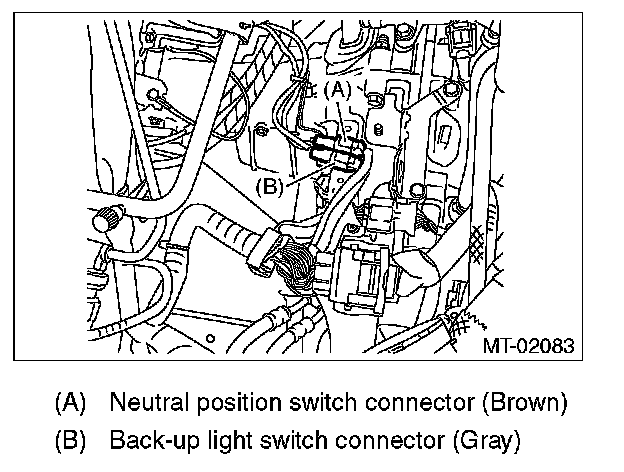 (A)

(B)

MT-02083

(A) Neutral position switch connector (Brown)

(B) Back-up light switch connector (Gray)