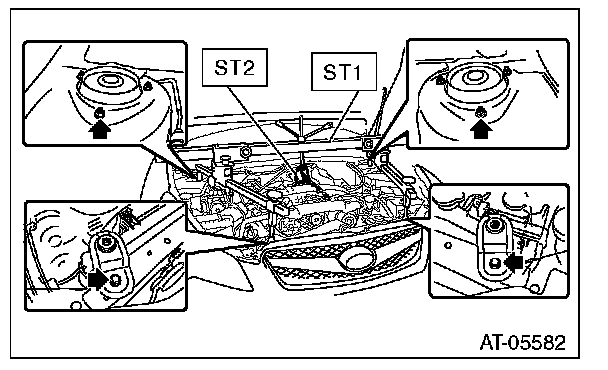 ST2
ST1
AT-05582