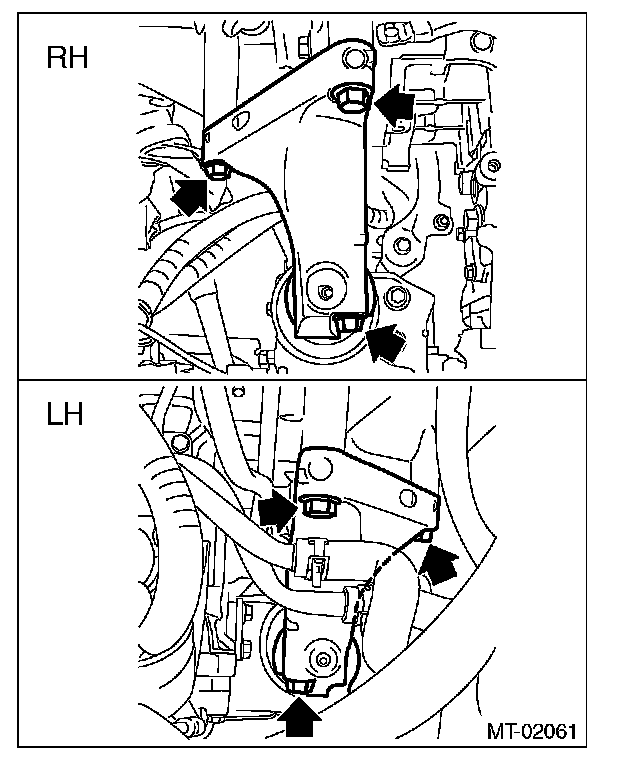 RH

LH

MT-02061