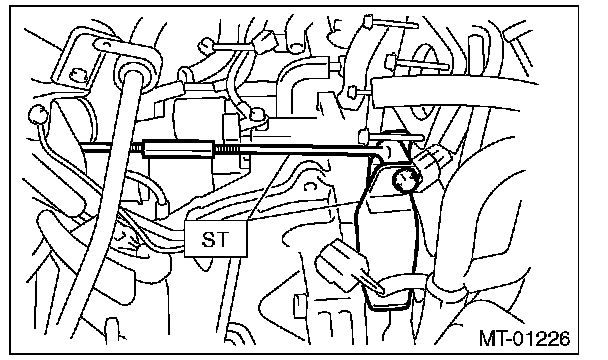 ST

MT-01226