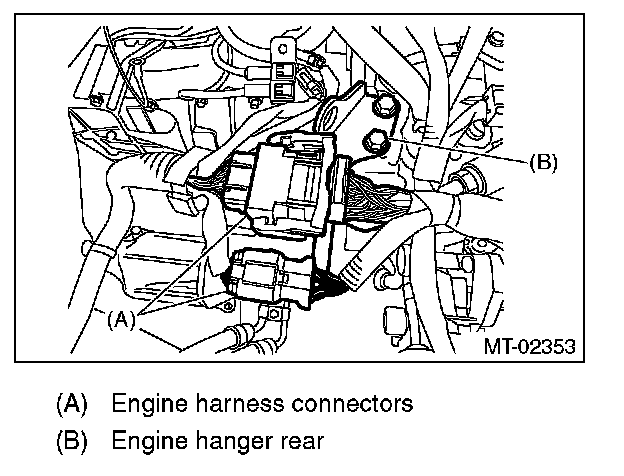 (B)

(A)

MT-02353

(A) Engine harness connectors

(B) Engine hanger rear