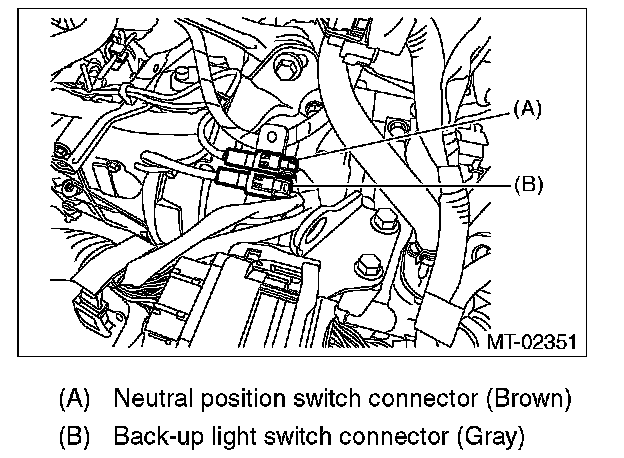 (A)

(B)

MT-02351

(A) Neutral position switch connector (Brown)

(B) Back-up light switch connector (Gray)