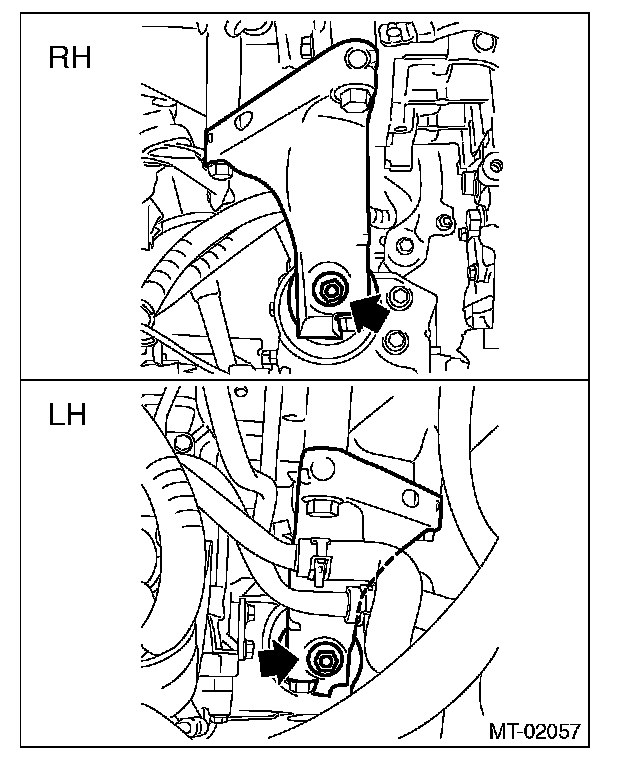 RH

LH

MT-02057