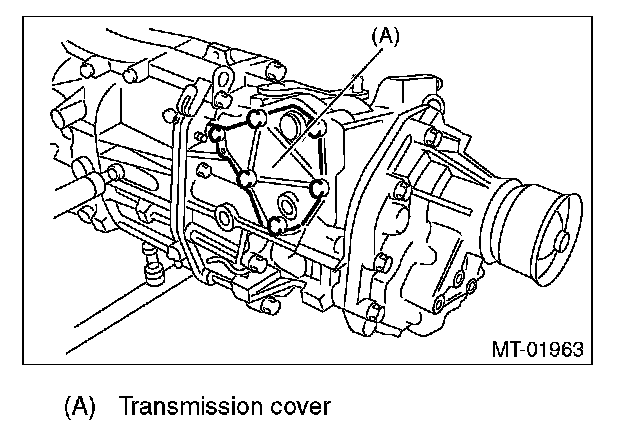 (A)

MT-01963

(A) Transmission cover