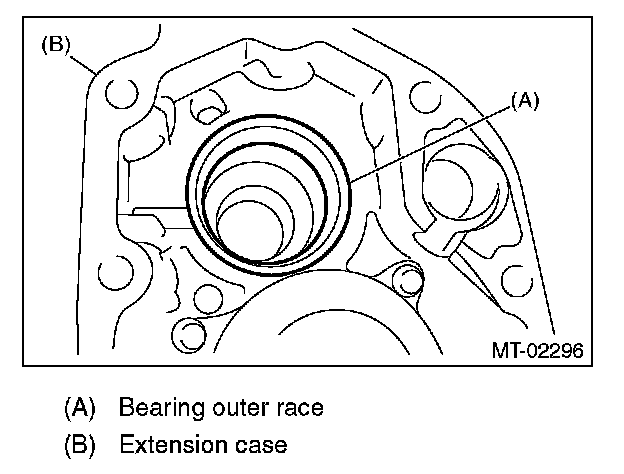 (B)

(A)

MT-02296

(A) Bearing outer race

(B) Extension case