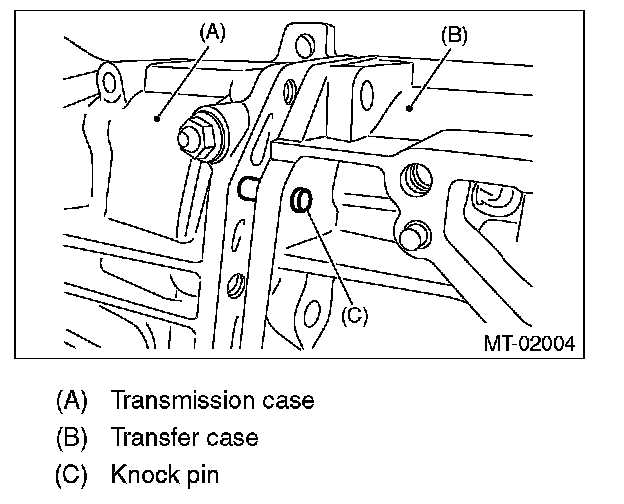 (A)

(B)

(C)

MT-02004

(A) Transmission case

(B) Transfer case

(C) Knock pin