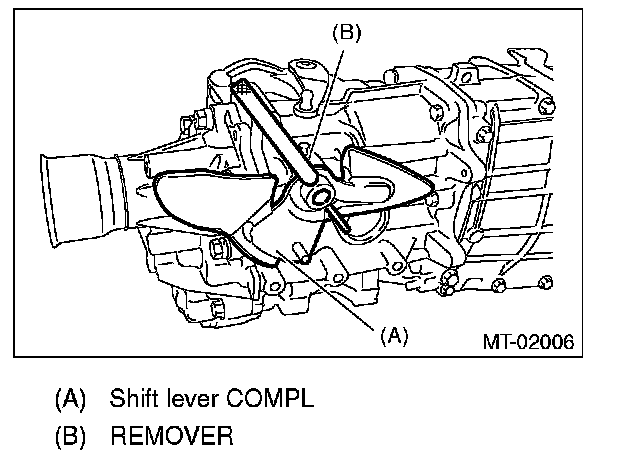 (B)

(A)

MT-02006

(A) Shift lever COMPL

(B) REMOVER