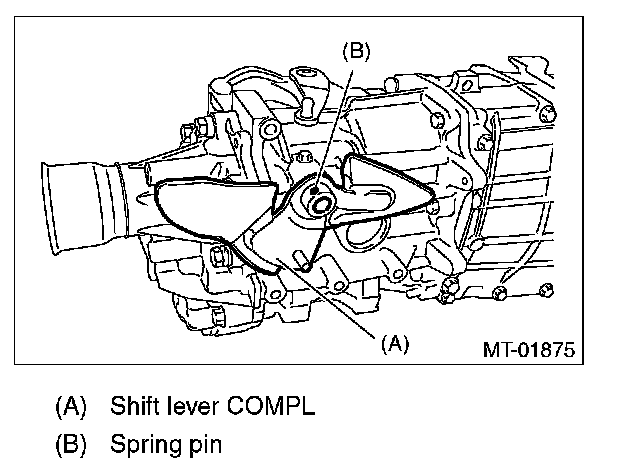 (B)

(A)

MT-01875

(A) Shift lever COMPL

(B) Spring pin