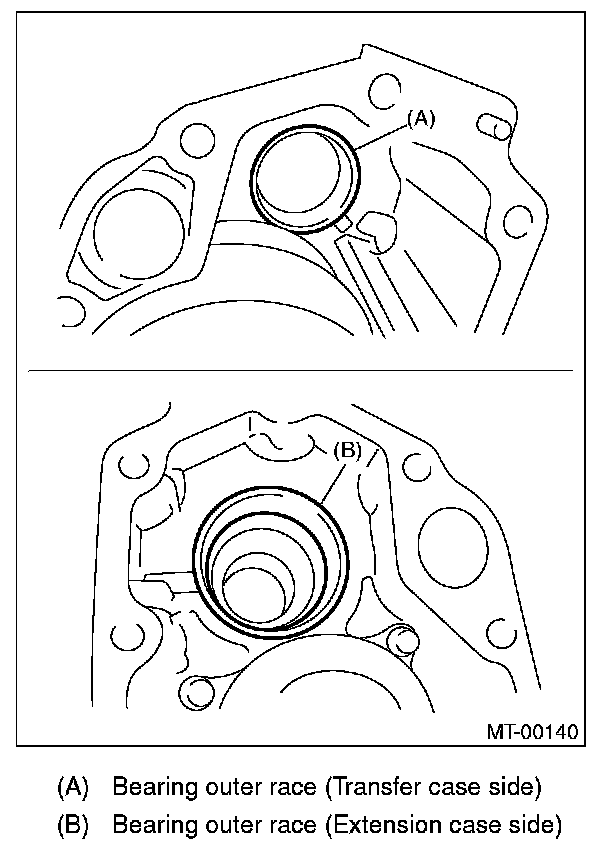 (A)

(B)

MT-00140

(A) Bearing outer race (Transfer case side)
(B) Bearing outer race (Extension case side)