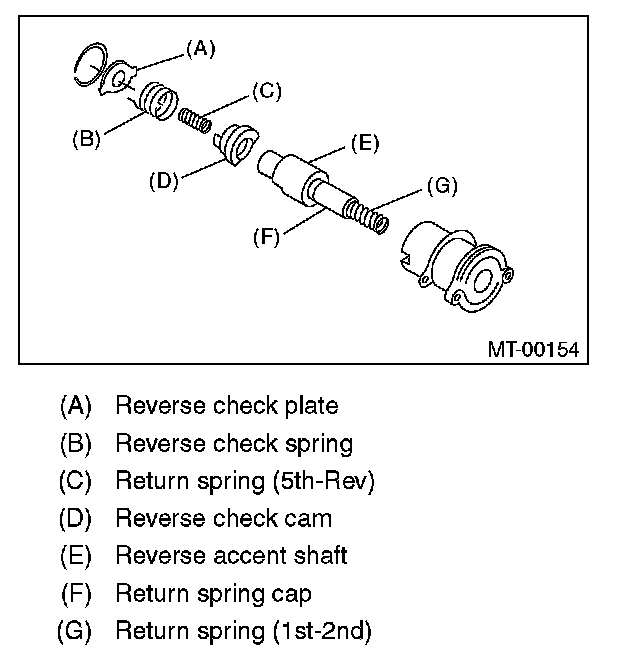 (A)
(C)
(B)
(E)
(D)
(G)
(F)
MT-00154

(A) Reverse check plate
(B) Reverse check spring
(C) Return spring (5th-Rev)
(D) Reverse check cam
(E) Reverse accent shaft
(F) Return spring cap
(G) Return spring (1st-2nd)