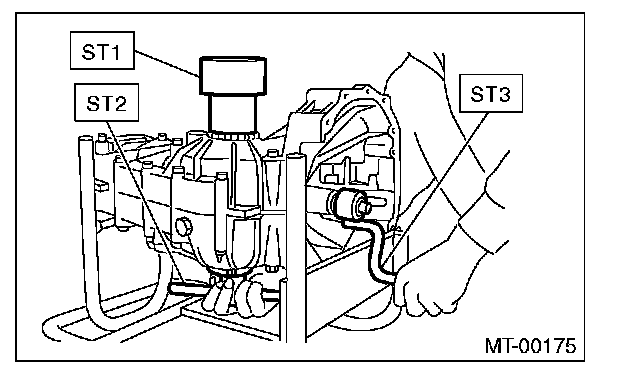 ST1
ST2
ST3
MT-00175