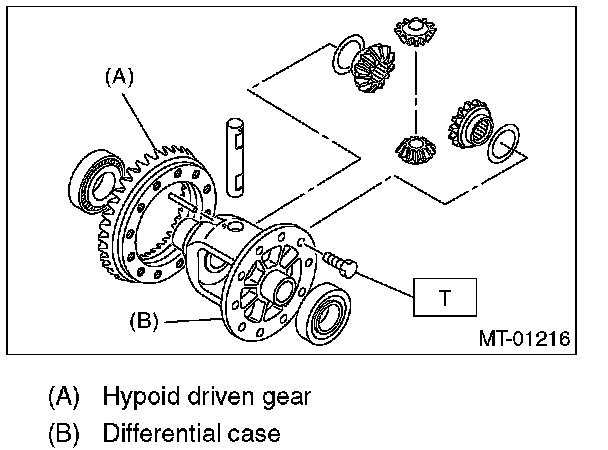 (A)

T

(B)

MT-01216

(A) Hypoid driven gear

(B) Differential case