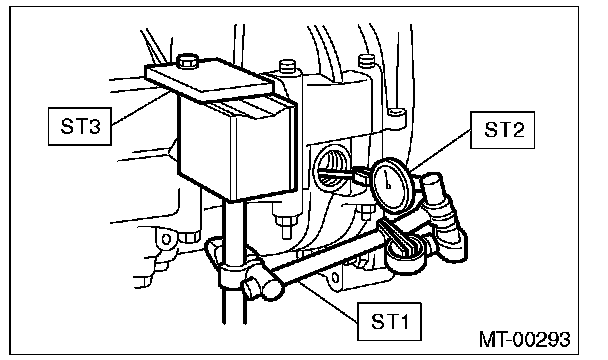 ST3
ST2
ST1
MT-00293