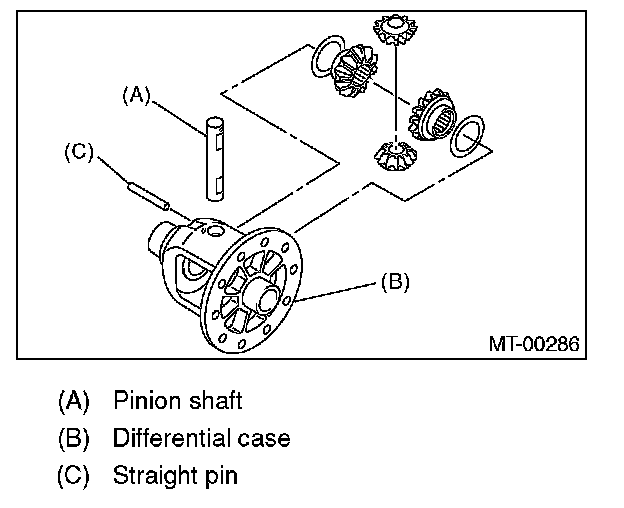 (A)

(C)

(B)

MT-00286

(A) Pinion shaft

(B) Differential case

(C) Straight pin